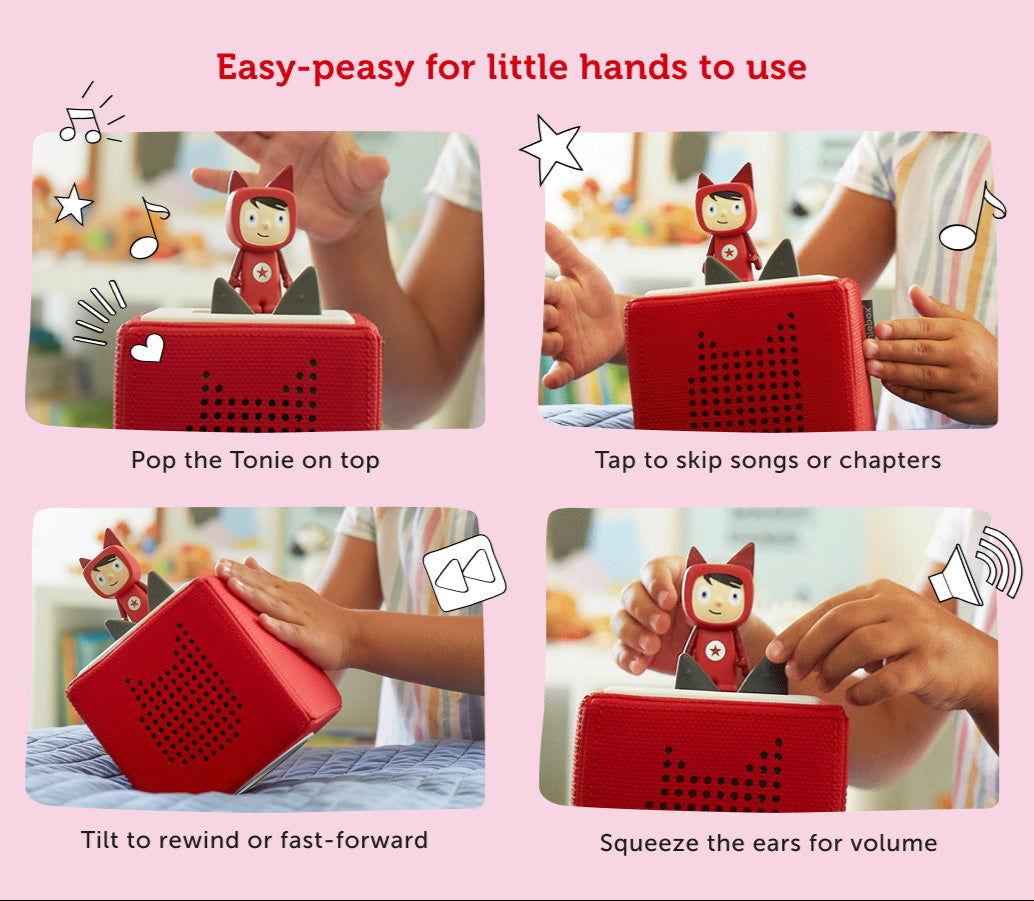 Easy-peasy for little hands to use

Pop the Tonie on top

Tap to skip songs or chapters

Tilt to rewind or fast-forward

Squeeze the ears for volume