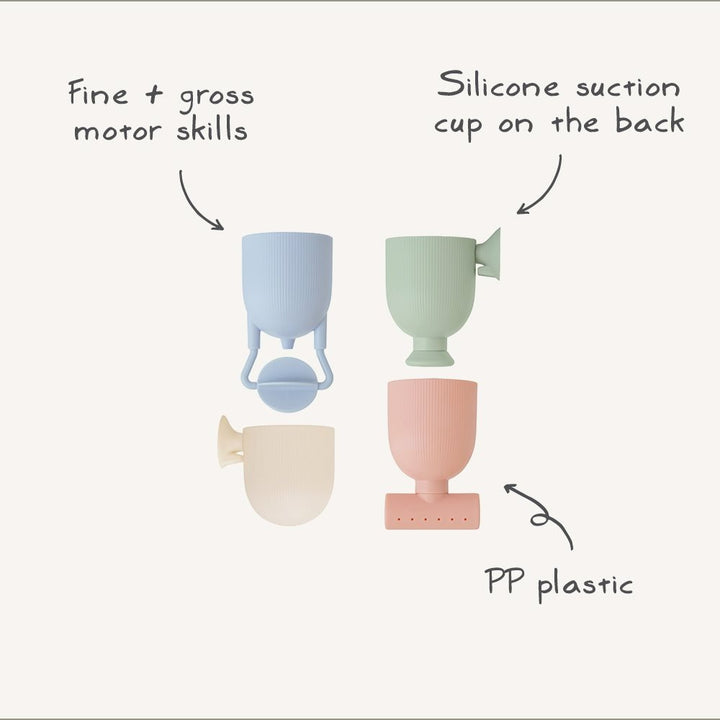 Fine + gross motor skills

Silicone suction cup on the back

PP plastic